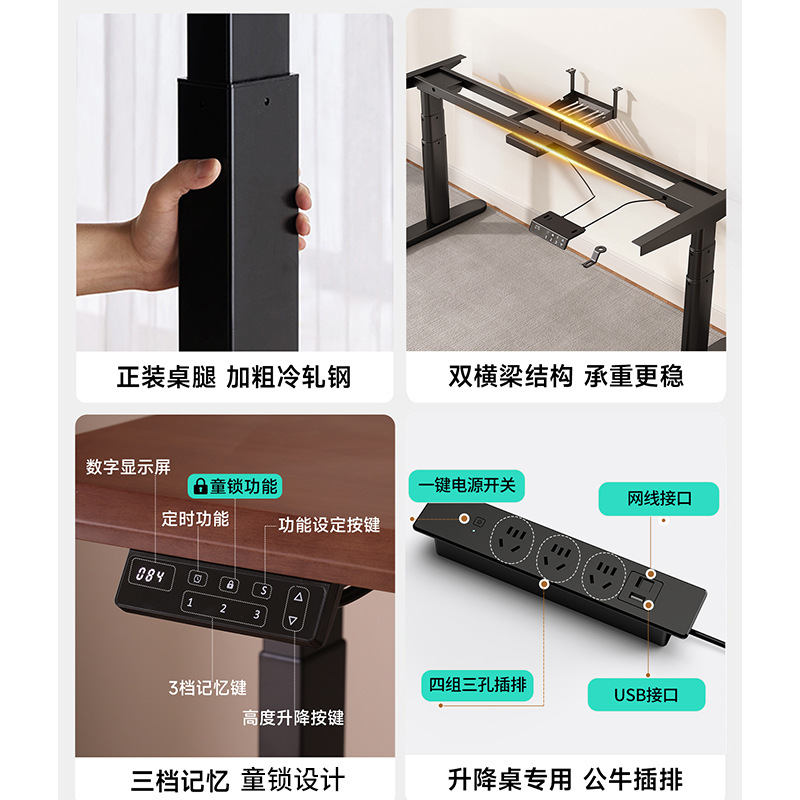 正装桌腿 加粗冷轧钢

双横梁结构 承重更稳

数字显示屏

童锁功能

定时功能

功能设定按键

084

S

1 2 3

3档记忆键

高度升降按键

三档记忆 童锁设计

一键电源开关

网线接口

四组三孔插排

USB接口

升降桌专用 公牛插排